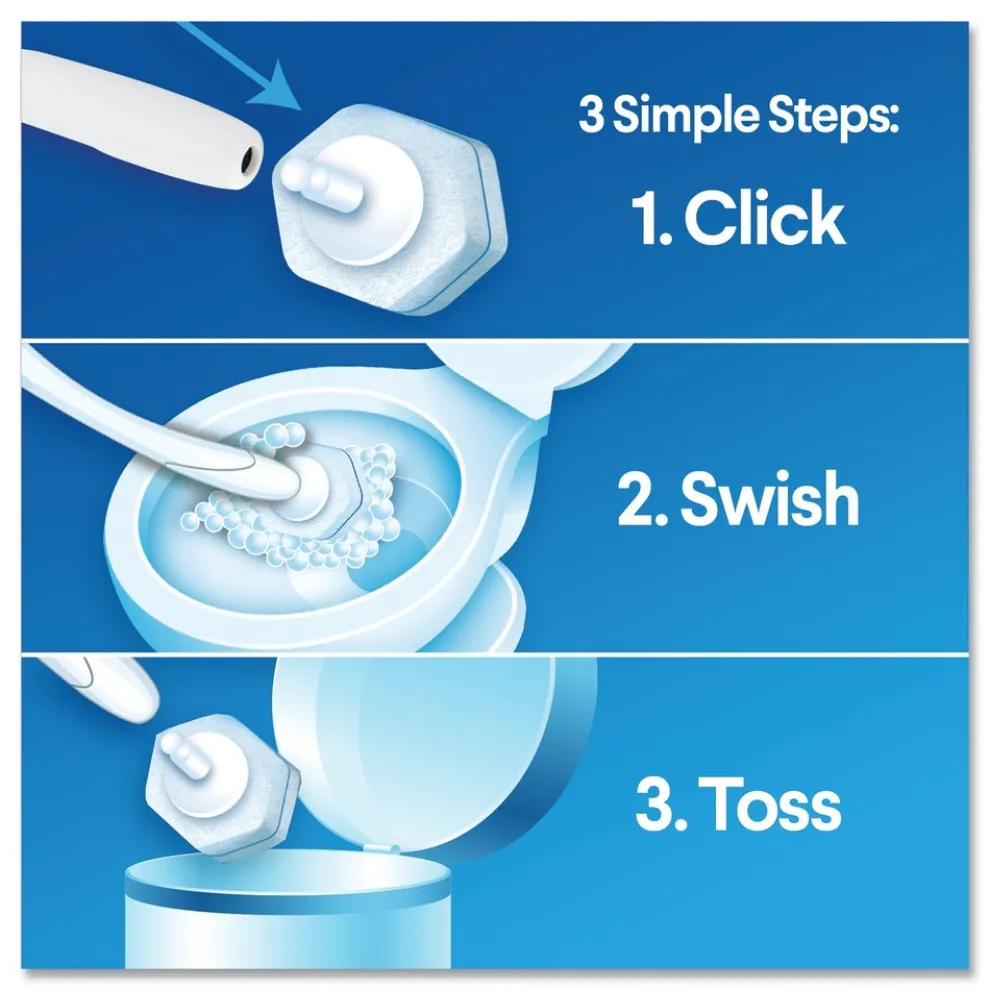 3 Simple Steps:

1. Click

2. Swish

3. Toss