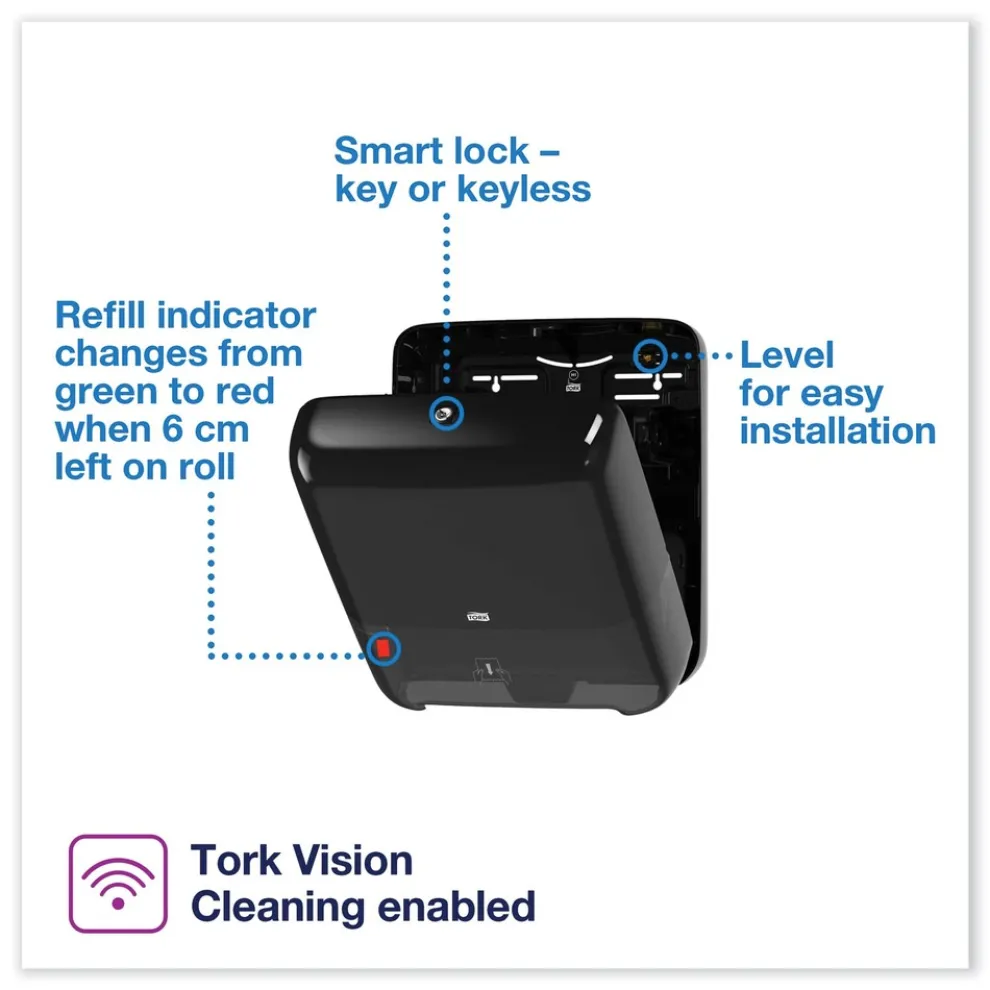 Smart lock – key or keyless

Refill indicator changes from green to red when 6 cm left on roll

Level for easy installation

TORK

TORK

Tork Vision Cleaning enabled