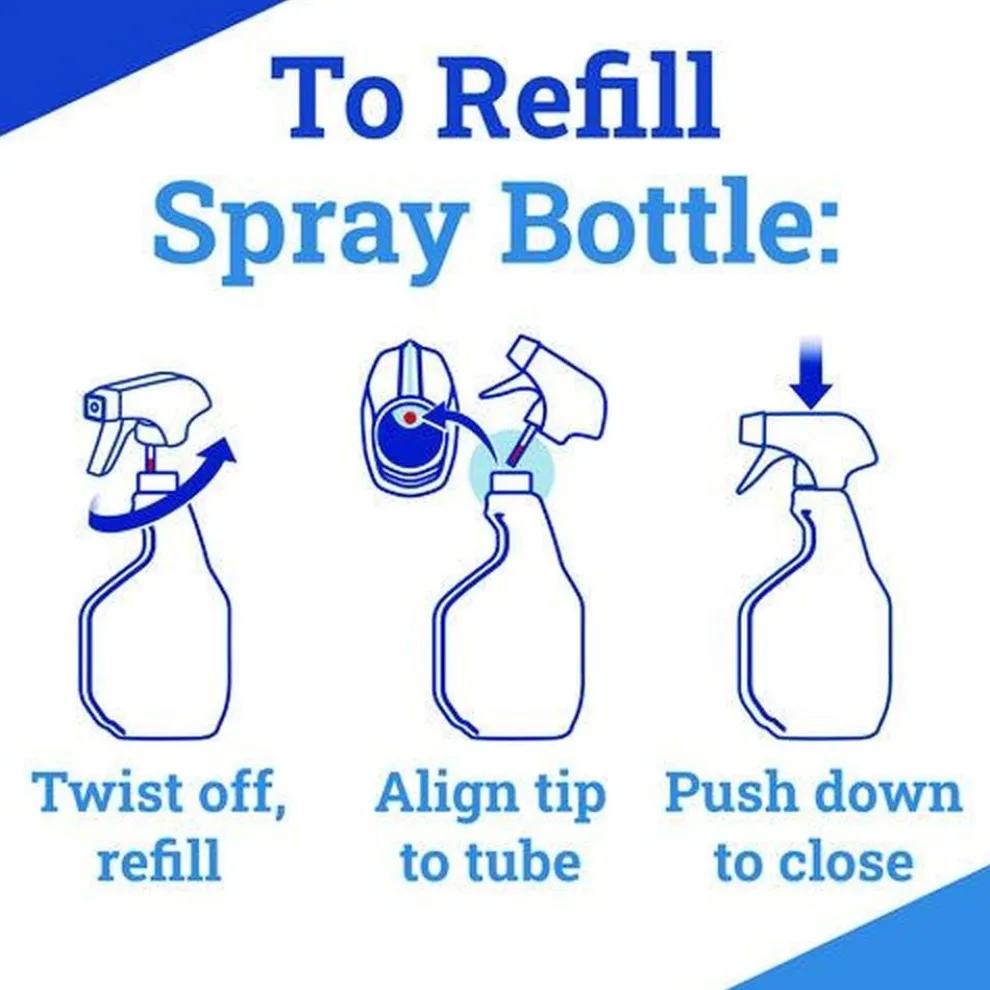 To Refill
Spray Bottle:

Twist off, refill

Align tip to tube

Push down to close