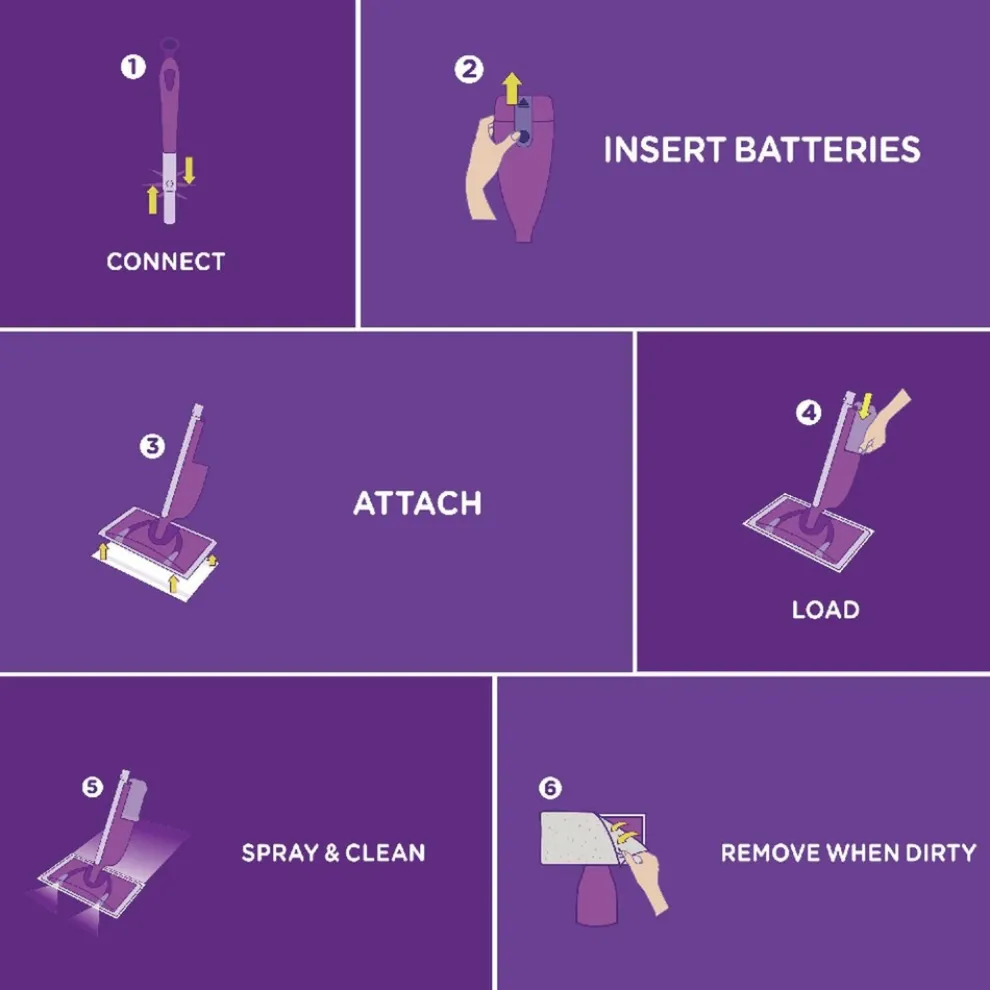 1
CONNECT

2
INSERT BATTERIES

3
ATTACH

4
LOAD

5
SPRAY & CLEAN

6
REMOVE WHEN DIRTY