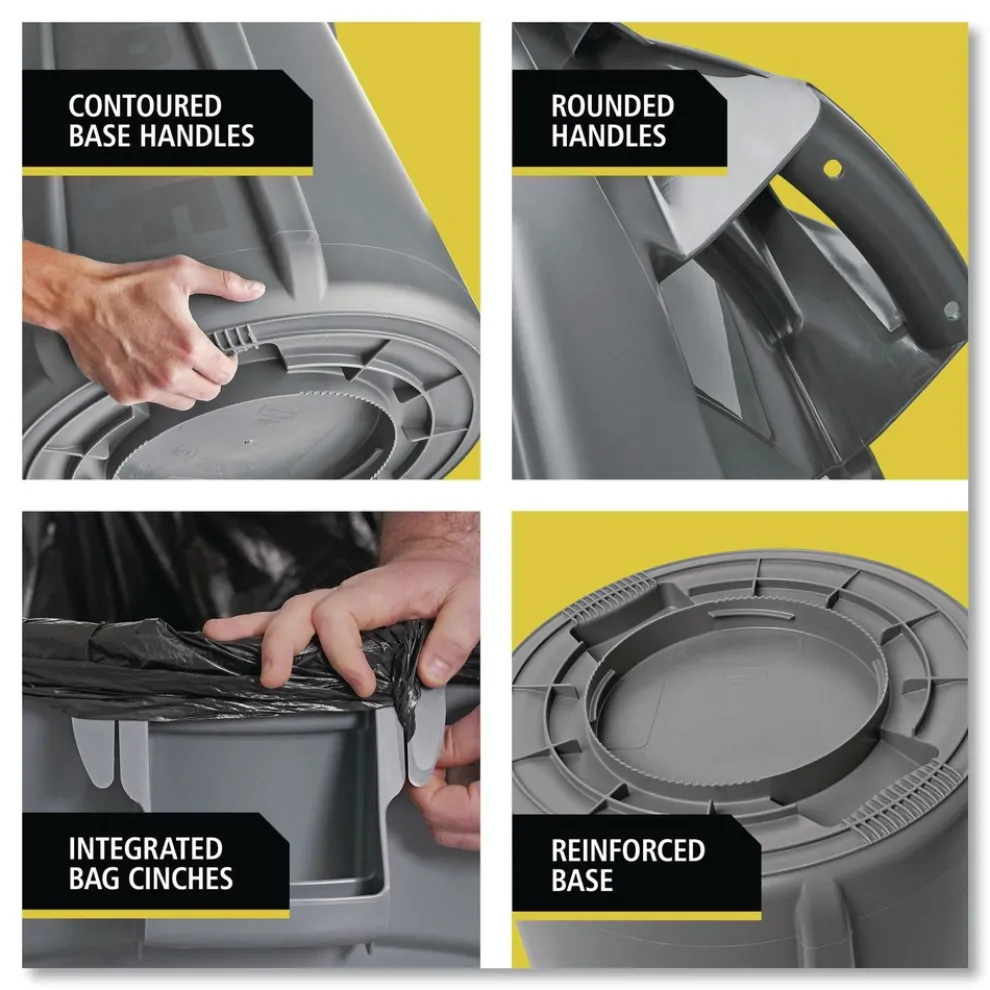 CONTOURED BASE HANDLES

ROUNDED HANDLES

INTEGRATED BAG CINCHES

REINFORCED BASE