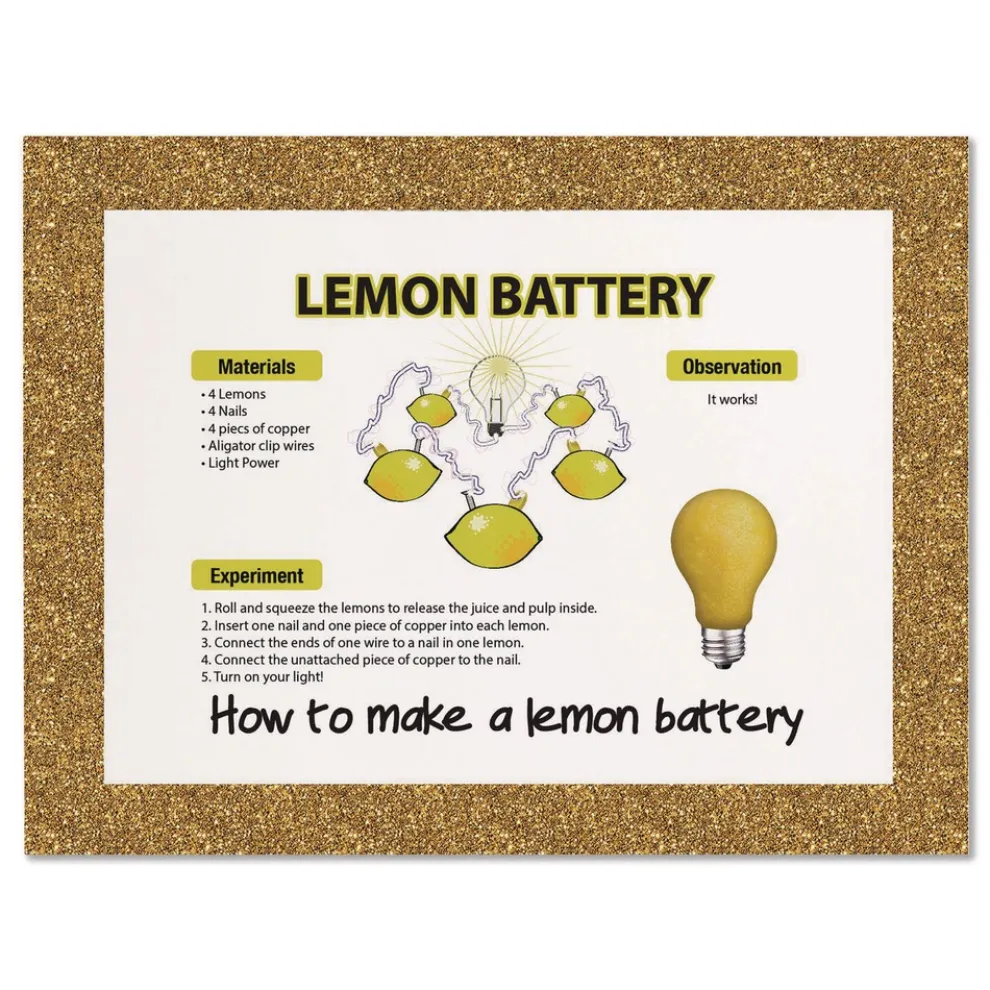 LEMON BATTERY

Materials
• 4 Lemons
• 4 Nails
• 4 piecs of copper
• Aligator clip wires
• Light Power

Observation
It works!

Experiment
1. Roll and squeeze the lemons to release the juice and pulp inside.
2. Insert one nail and one piece of copper into each lemon.
3. Connect the ends of one wire to a nail in one lemon.
4. Connect the unattached piece of copper to the nail.
5. Turn on your light!

How to make a lemon battery