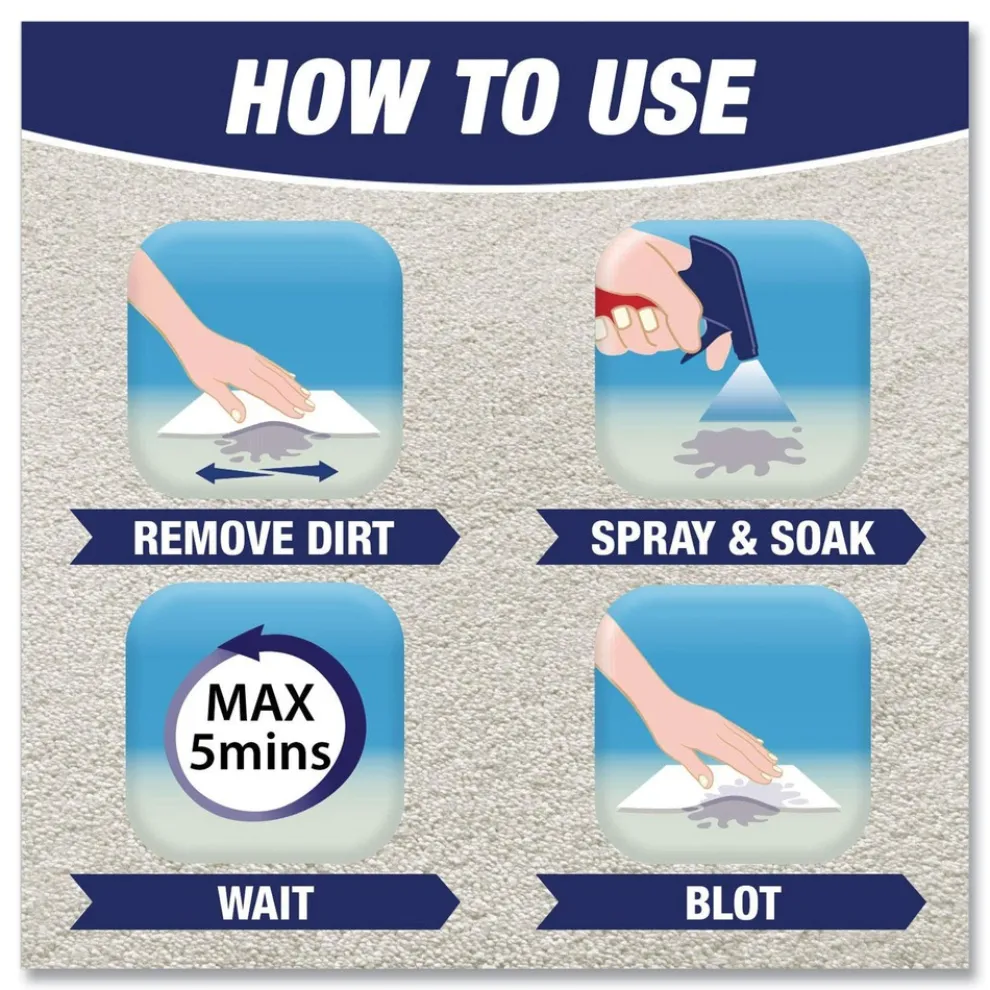 HOW TO USE

REMOVE DIRT

SPRAY & SOAK

MAX 5mins

WAIT

BLOT