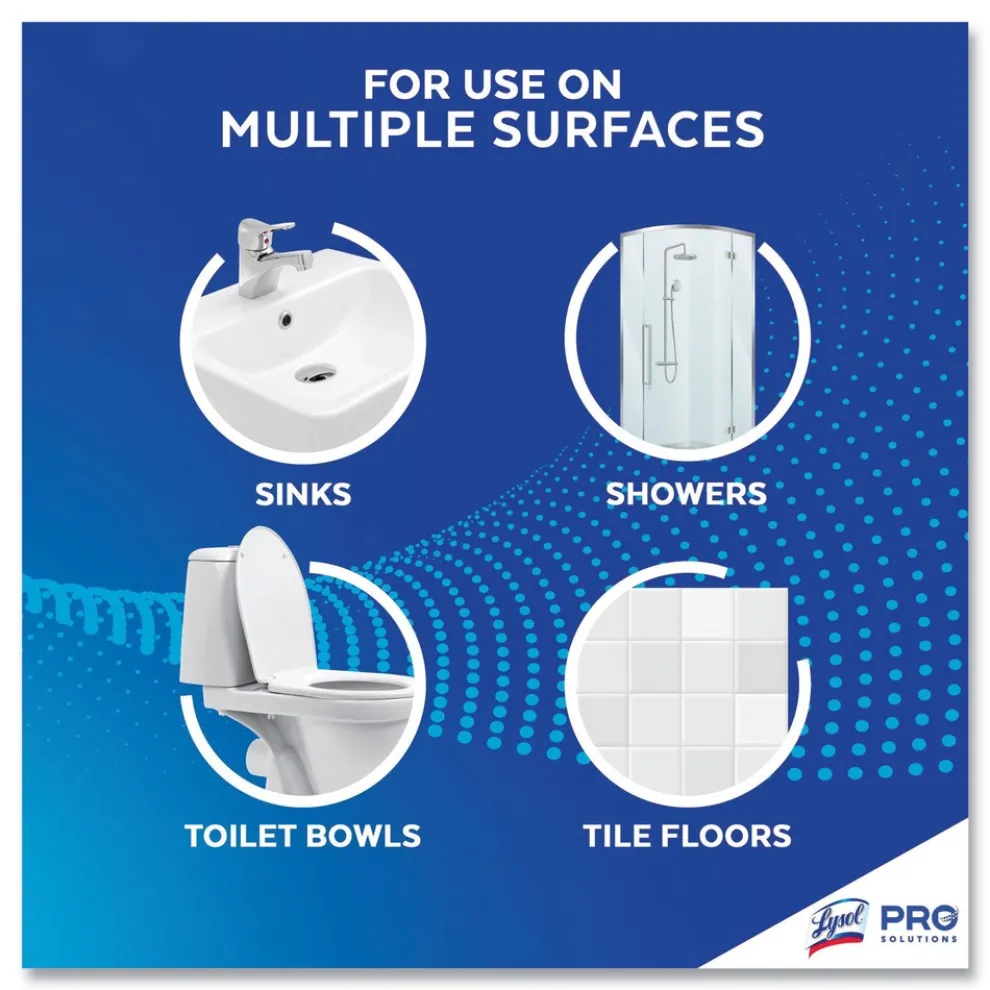 FOR USE ON
MULTIPLE SURFACES

SINKS

SHOWERS

TOILET BOWLS

TILE FLOORS

Lysol PRO SOLUTIONS