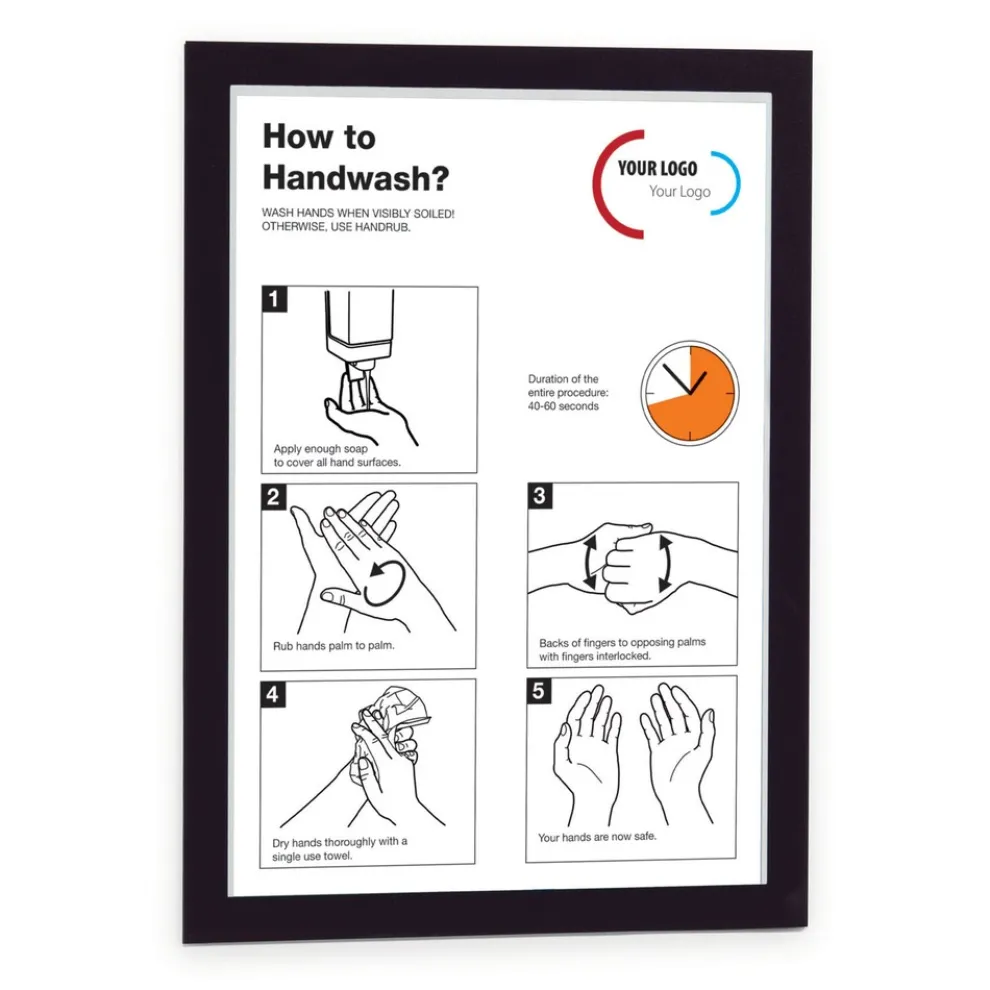 How to Handwash?

WASH HANDS WHEN VISIBLY SOILED! OTHERWISE, USE HANDRUB.

YOUR LOGO
Your Logo

1
Apply enough soap to cover all hand surfaces.

Duration of the entire procedure: 40-60 seconds

2
Rub hands palm to palm.

3
Backs of fingers to opposing palms with fingers interlocked.

4
Dry hands thoroughly with a single use towel.

5
Your hands are now safe.