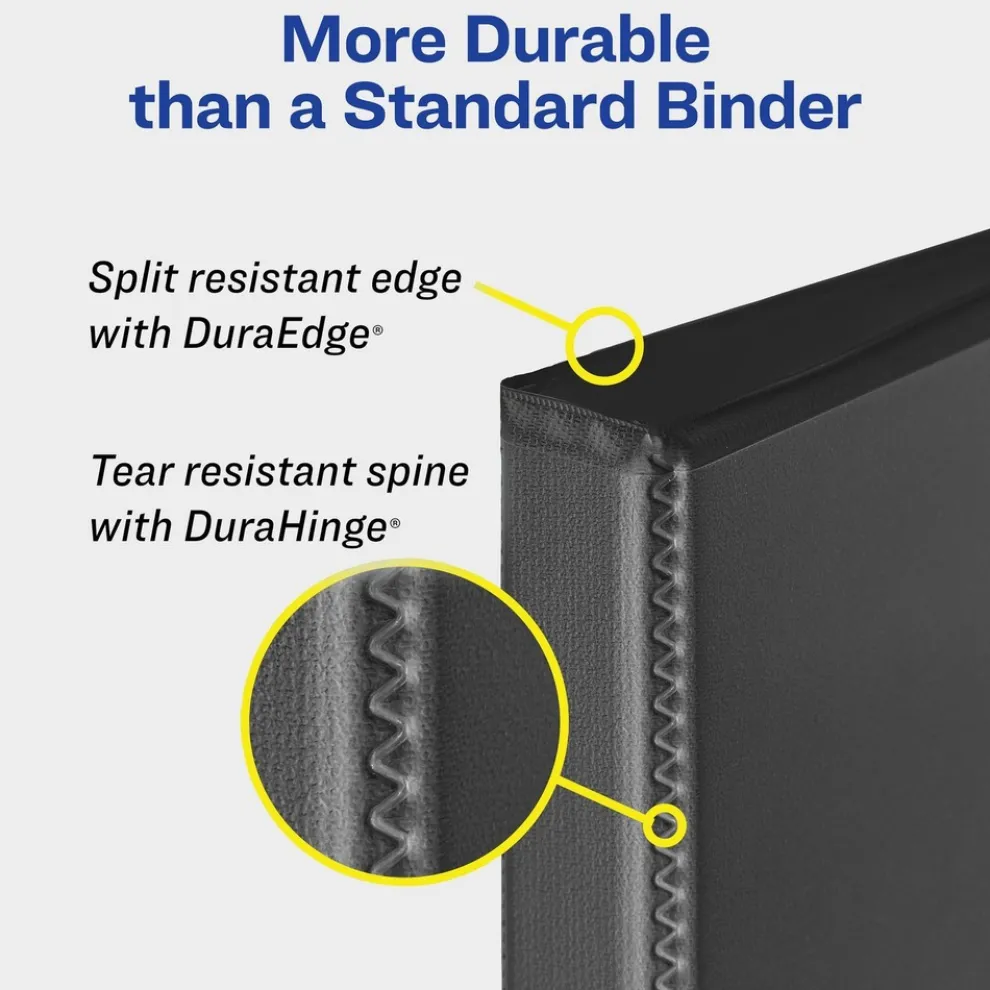 More Durable than a Standard Binder

Split resistant edge with DuraEdge®

Tear resistant spine with DuraHinge®