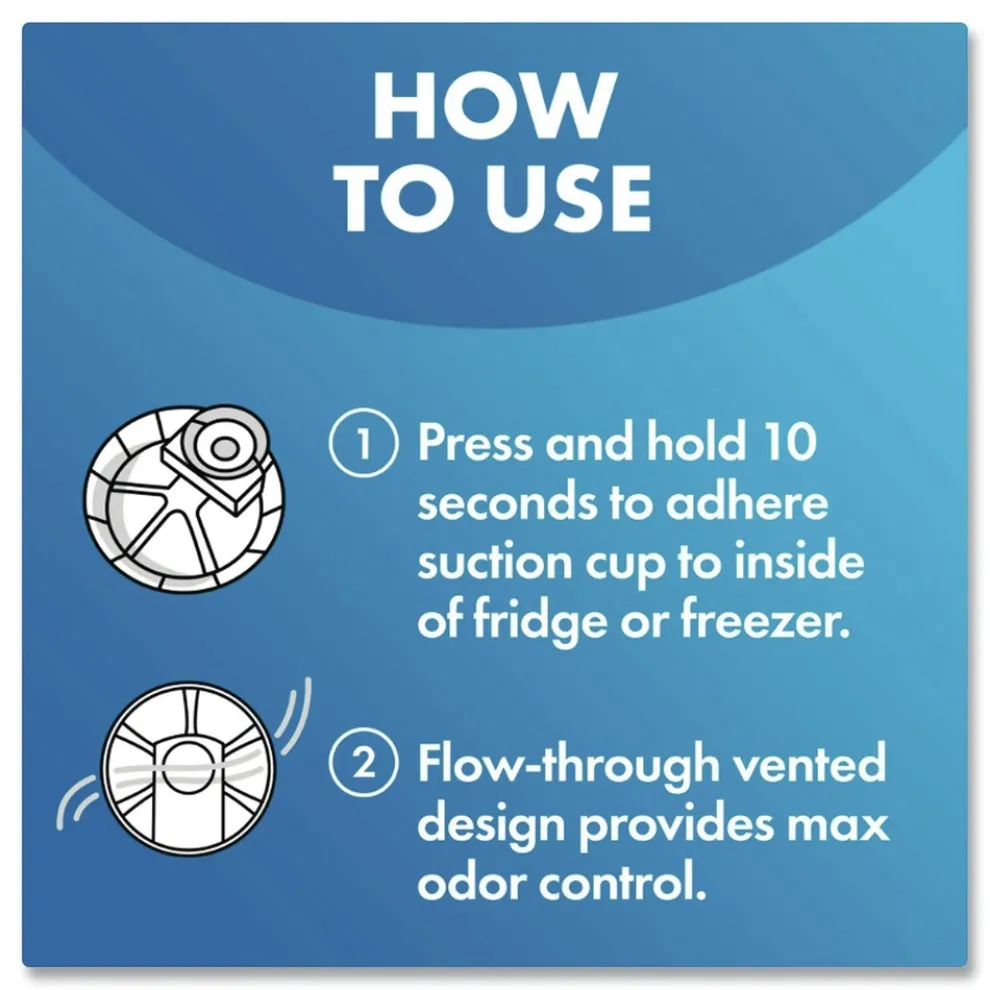 HOW TO USE

1 Press and hold 10 seconds to adhere suction cup to inside of fridge or freezer.

2 Flow-through vented design provides max odor control.