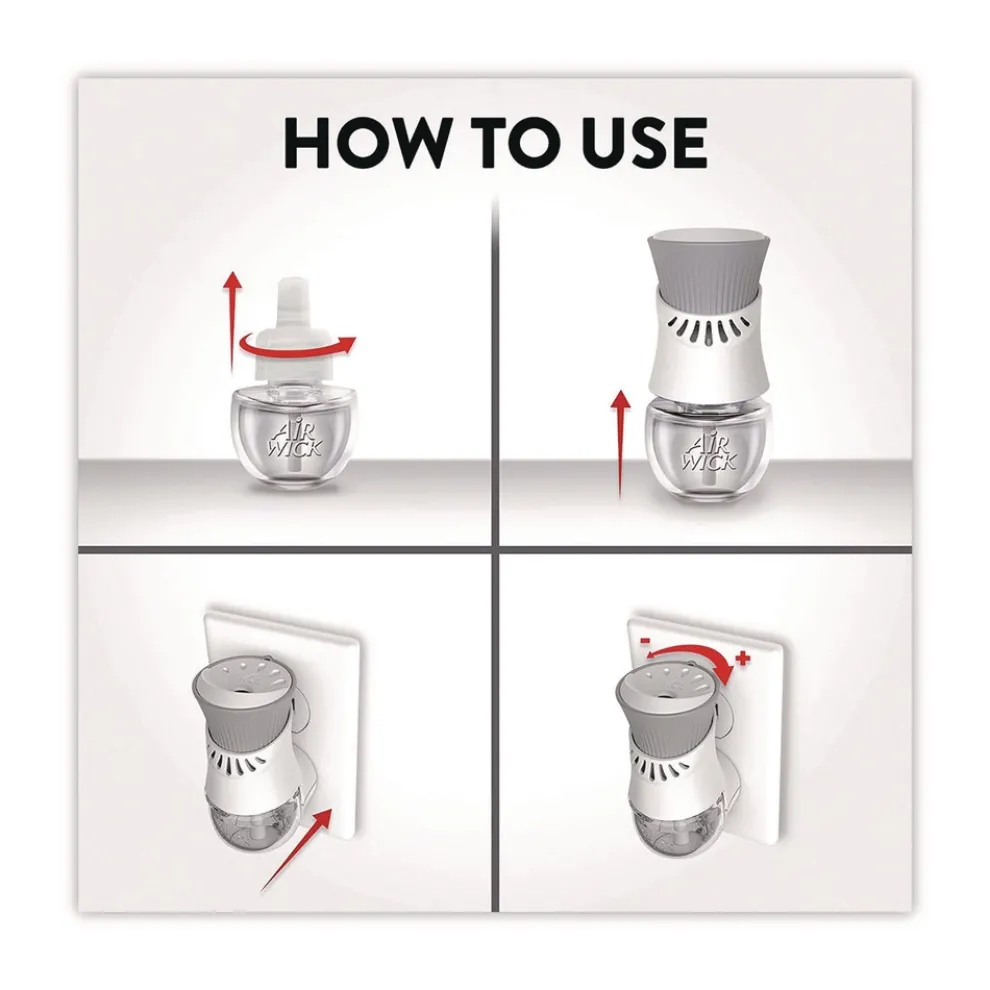 HOW TO USE

AIR WICK

AIR WICK

-
+